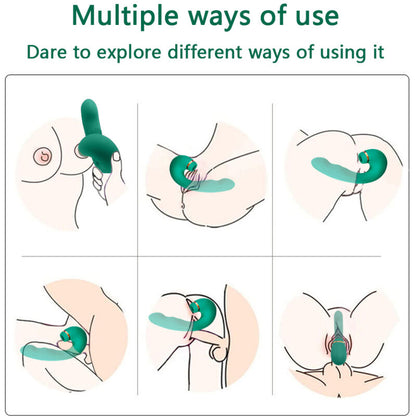 Multiple ways of use

Dare to explore different ways of using it